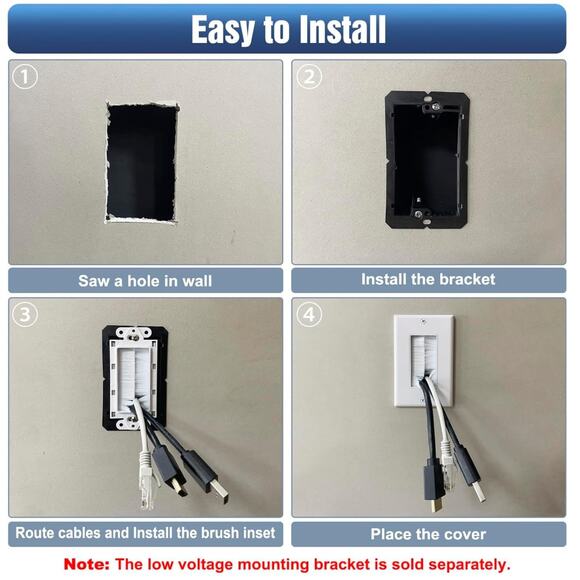 Easy to Install

1

Saw a hole in wall

2

Install the bracket

3

Route cables and Install the brush inset

4

Place the cover

Note: The low voltage mounting bracket is sold separately.